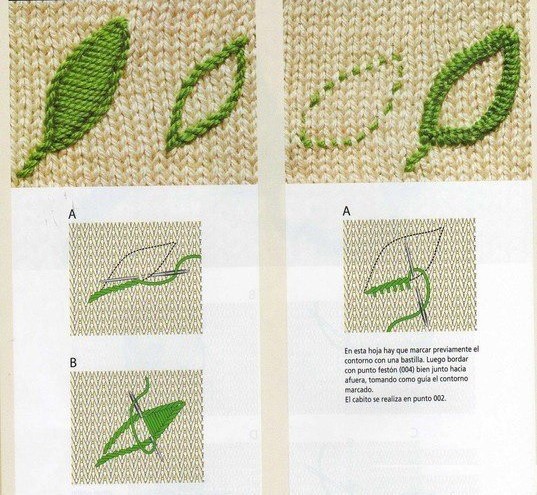 A

B

A

En esta hoja hay que marcar previamente el contorno con una bastilla. Luego bordar con punto festón (004) bien junto hacia afuera, tomando como guía el contorno marcado.
El cabito se realiza en punto 002.